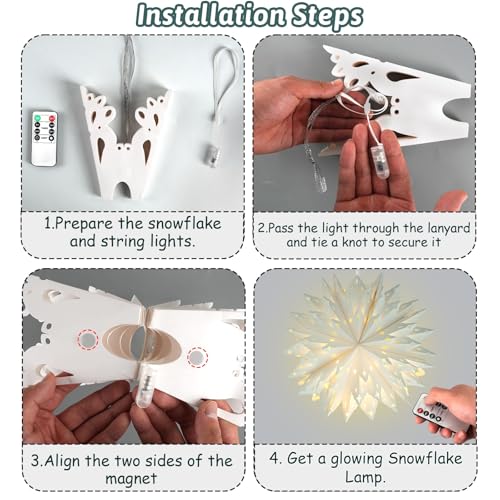 Installation Steps

1.Prepare the snowflake and string lights.

2.Pass the light through the lanyard and tie a knot to secure it

3.Align the two sides of the magnet

4. Get a glowing Snowflake Lamp.