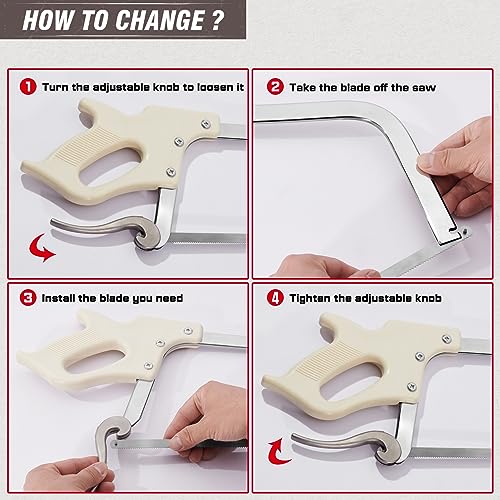 HOW TO CHANGE ?

1 Turn the adjustable knob to loosen it

2 Take the blade off the saw

3 Install the blade you need

4 Tighten the adjustable knob